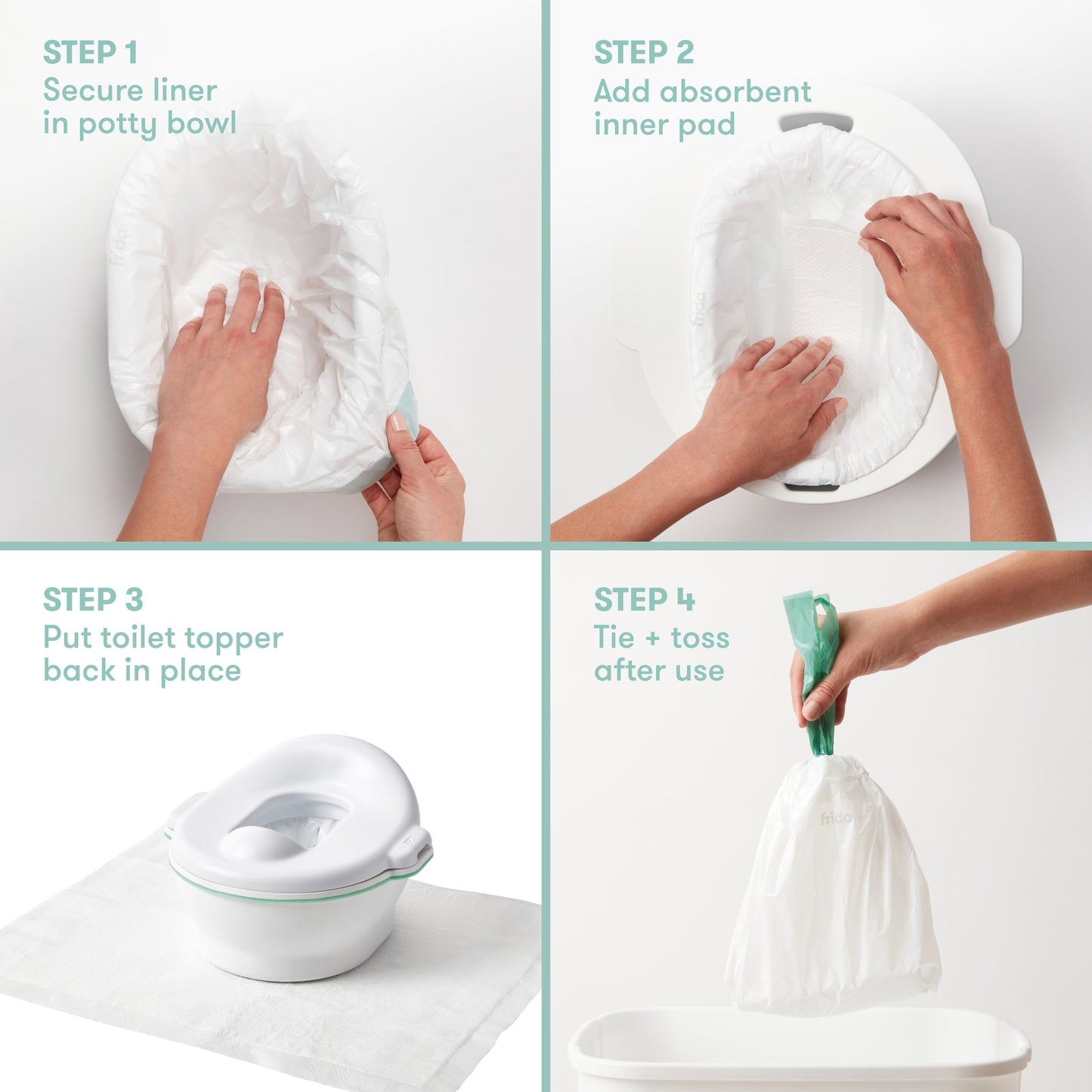 STEP 1
Secure liner in potty bowl

frida

STEP 2
Add absorbent inner pad

frida

STEP 3
Put toilet topper back in place

STEP 4
Tie + toss after use

frida